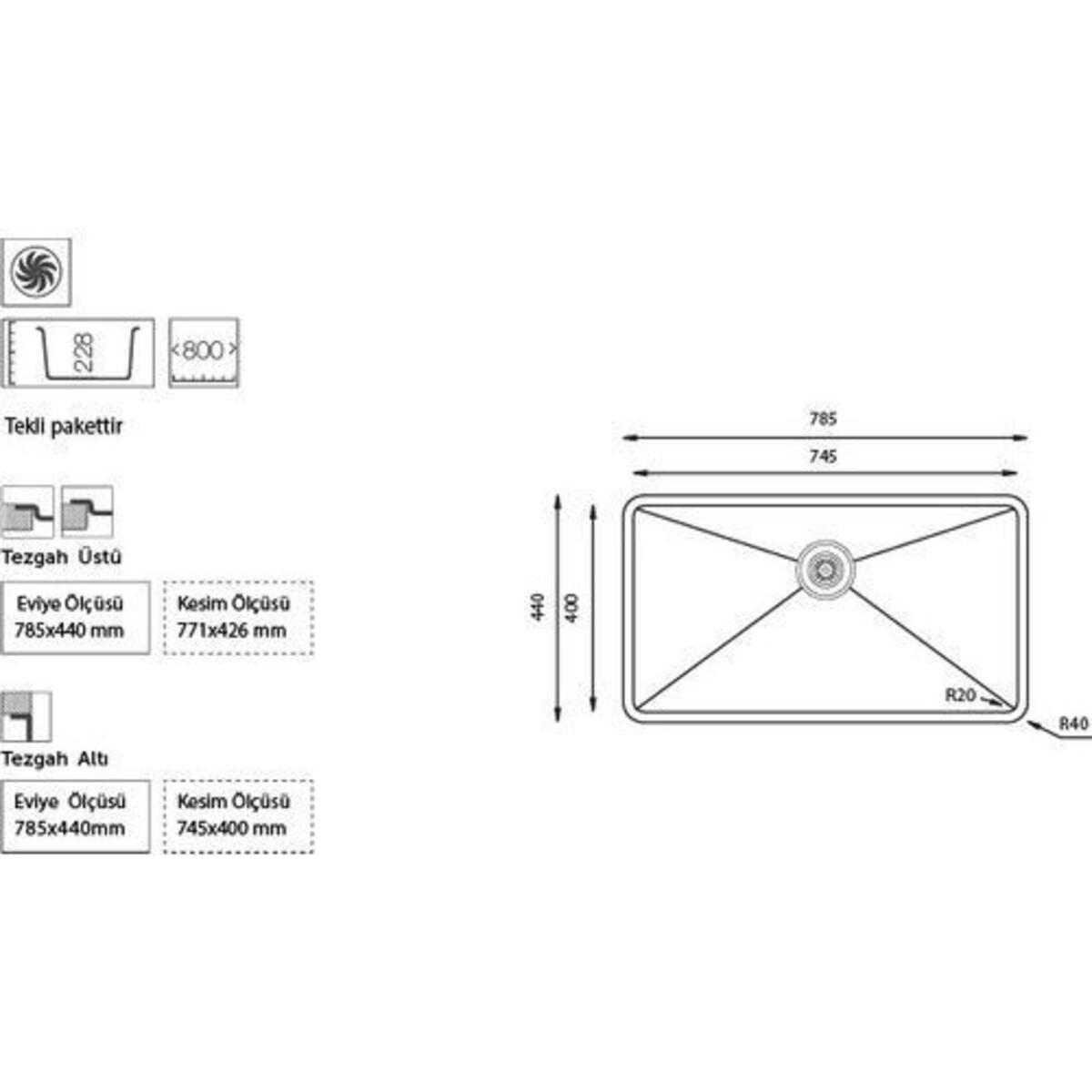 228

800

Tekli pakettir

Tezgah Üstü

Eviye Ölçüsü
785x440 mm

Kesim Ölçüsü
771x426 mm

Tezgah Altı

Eviye Ölçüsü
785x440mm

Kesim Ölçüsü
745x400 mm

785

745

440

400

R20

R40