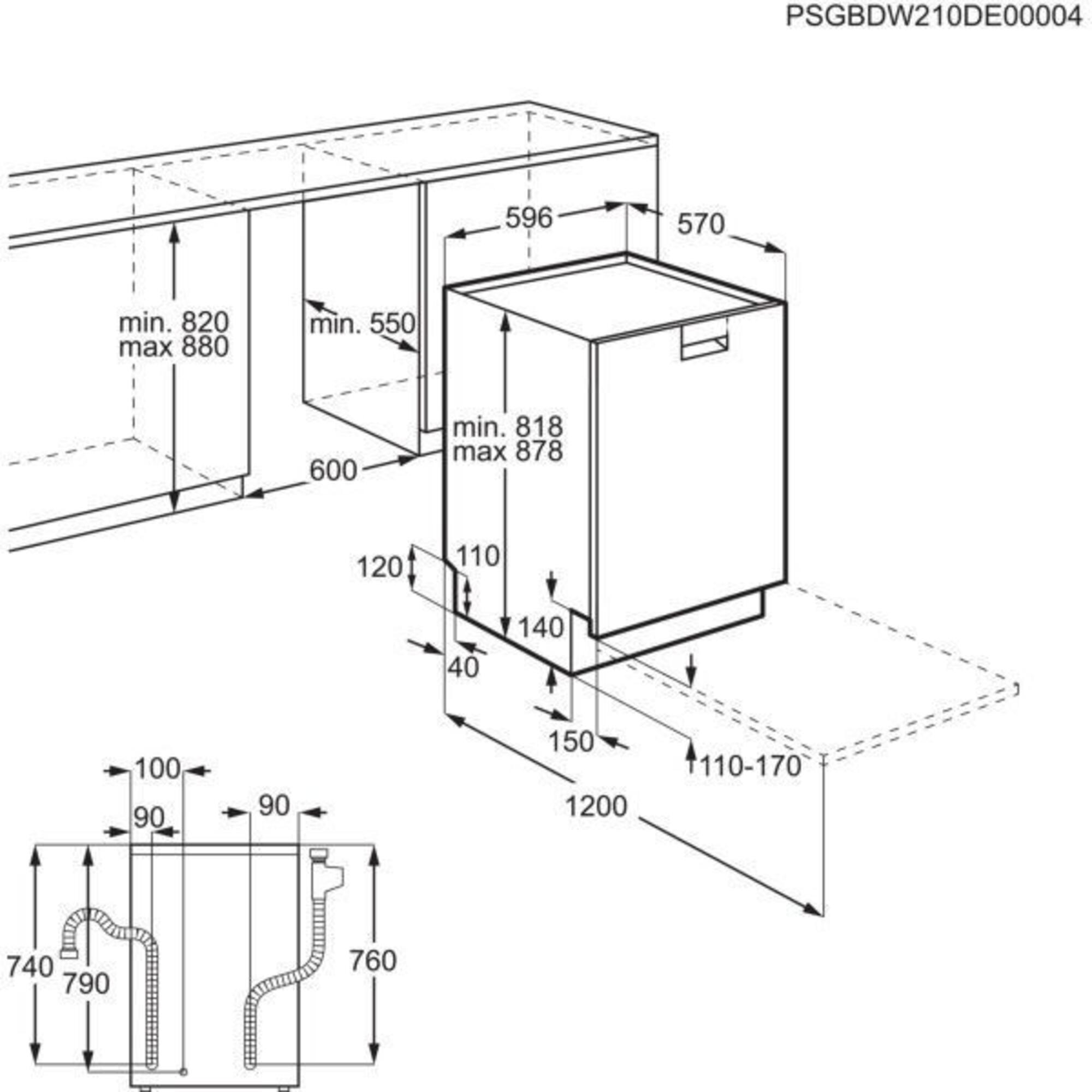 PSGBDW210DE00004

596
570
min. 820
max 880
min. 550
min. 818
max 878
600
120
110
140
40
150
110-170
1200
100
90
90
740
790
760