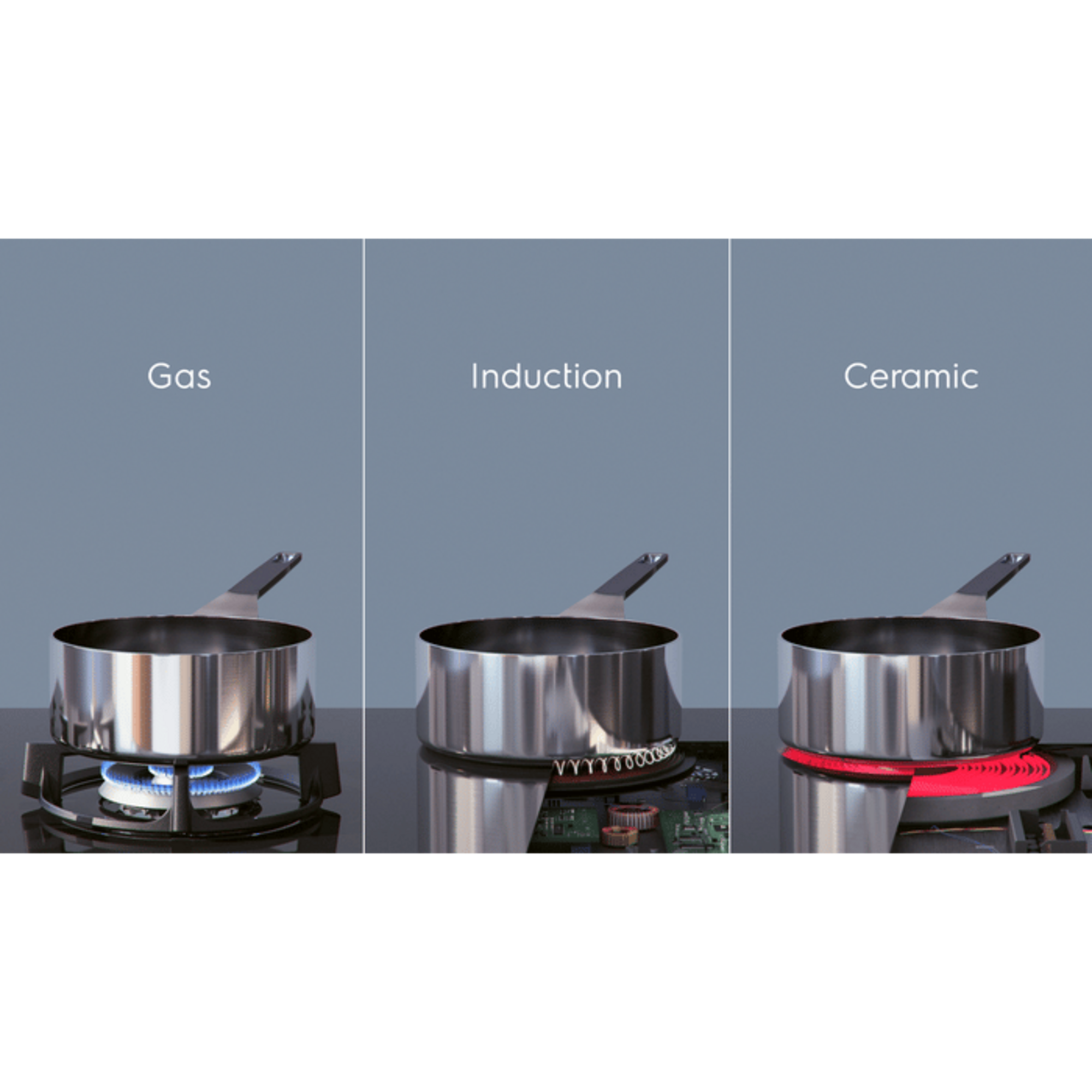 Gas

Induction

Ceramic