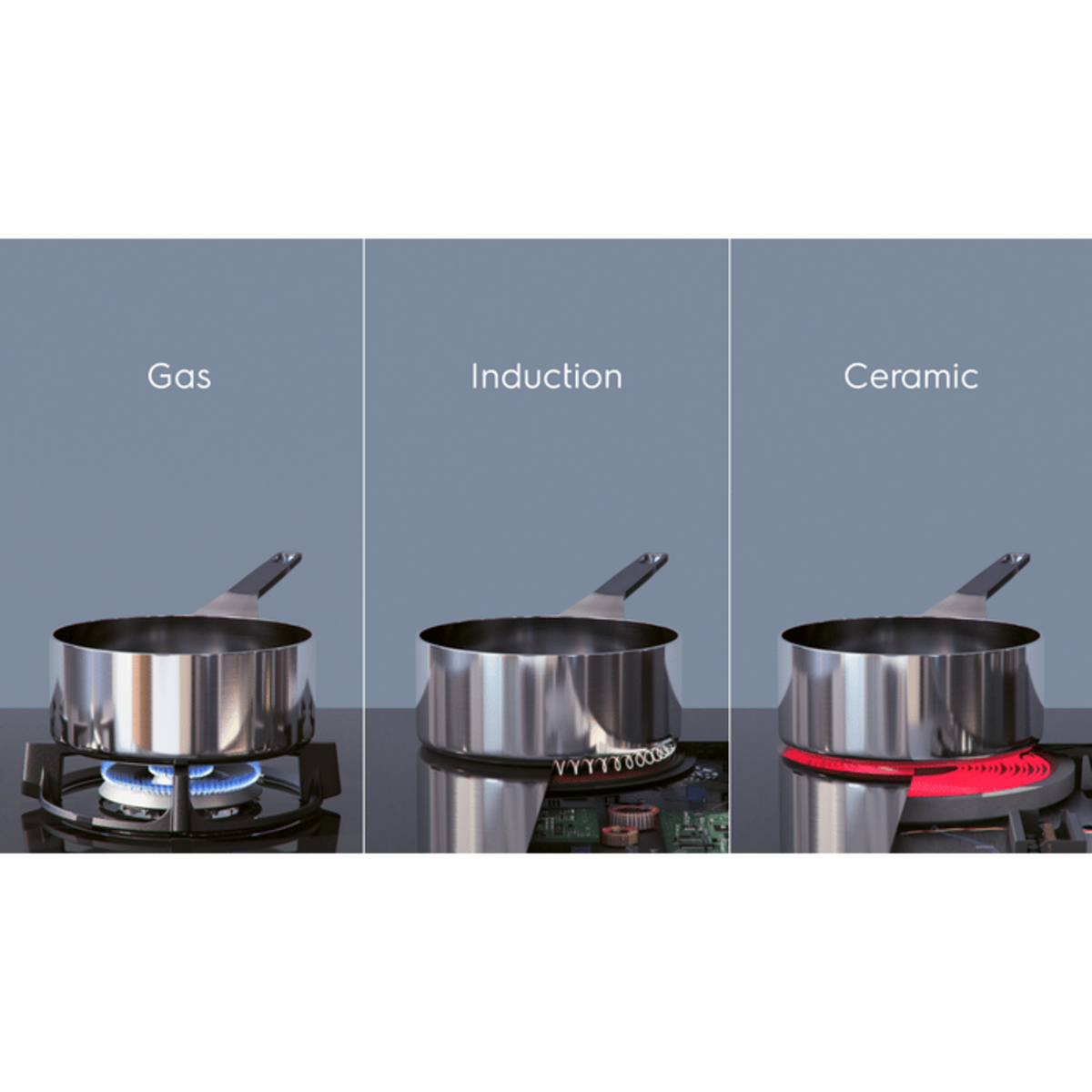 Gas

Induction

Ceramic